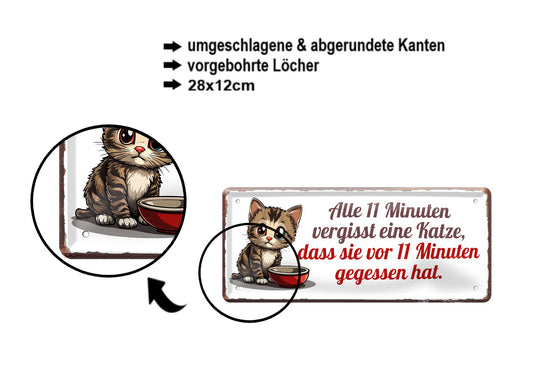 umgeschlagene & abgerundete Kanten
vorgebohrte Löcher
28x12cm

Alle 11 Minuten vergisst eine Katze, dass sie vor 11 Minuten gegessen hat.