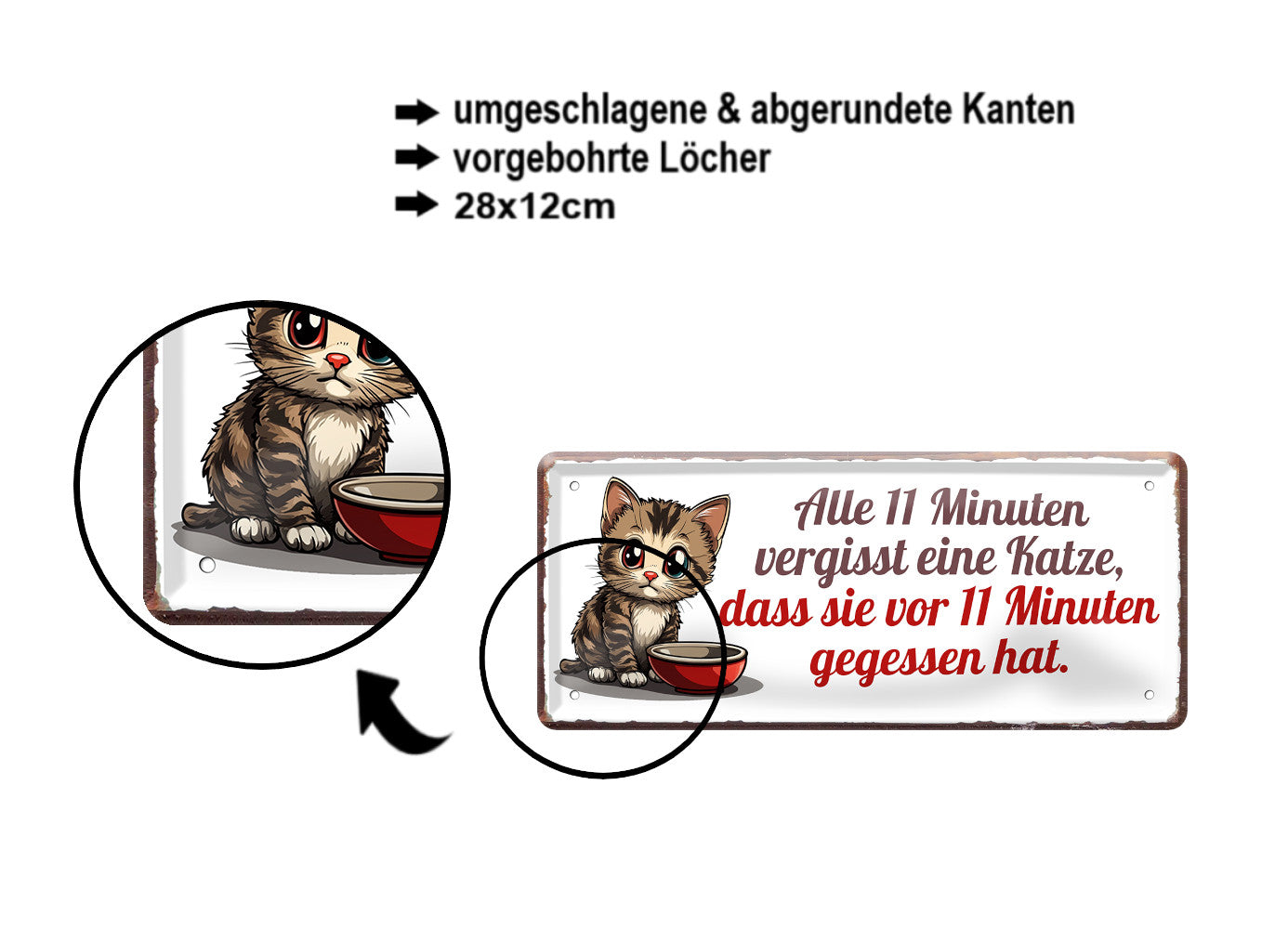 umgeschlagene & abgerundete Kanten
vorgebohrte Löcher
28x12cm

Alle 11 Minuten vergisst eine Katze, dass sie vor 11 Minuten gegessen hat.